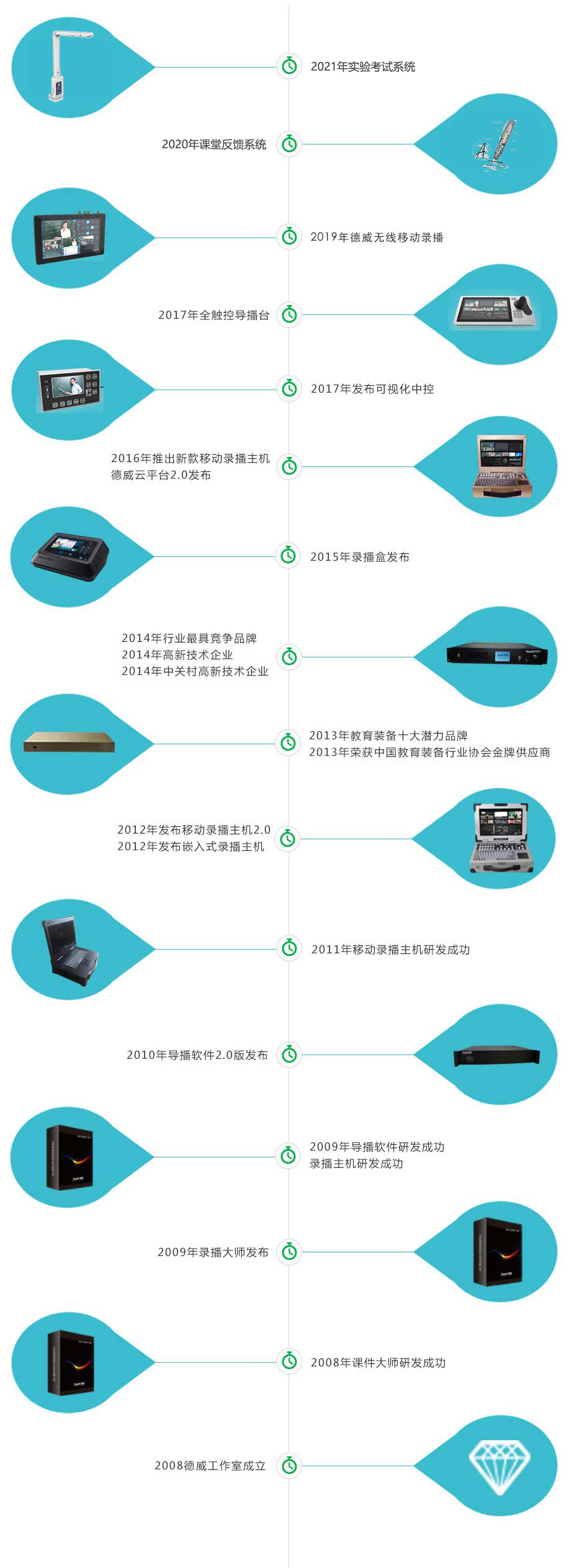 2021年实验考试系统

2020年课堂反馈系统

2019年德威无线移动录播

2017年全触控导播台

2017年发布可视化中控

2016年推出新款移动录播主机
德威云平台2.0发布

2015年录播盒发布

2014年行业最具竞争品牌
2014年高新技术企业
2014年中关村高新技术企业

2013年教育装备十大潜力品牌
2013年荣获中国教育装备行业协会金牌供应商

2012年发布移动录播主机2.0
2012年发布嵌入式录播主机

2011年移动录播主机研发成功

2010年导播软件2.0版发布

2009年导播软件研发成功
录播主机研发成功

2009年录播大师发布

2008年课件大师研发成功

2008德威工作室成立