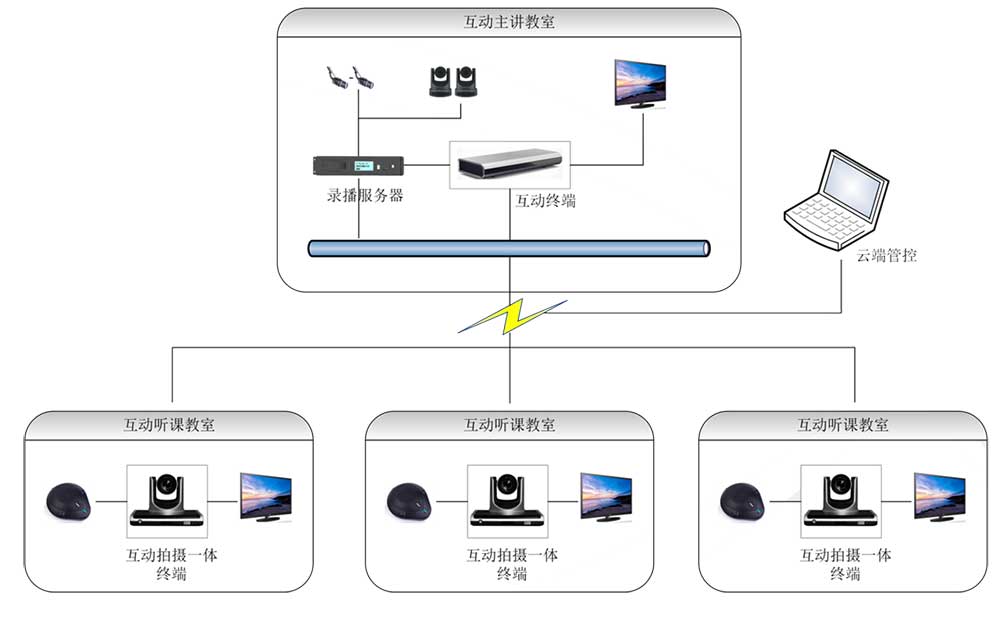 互动主讲教室

录播服务器

互动终端

云端管控

互动听课教室

互动拍摄一体终端

互动听课教室

互动拍摄一体终端

互动听课教室

互动拍摄一体终端